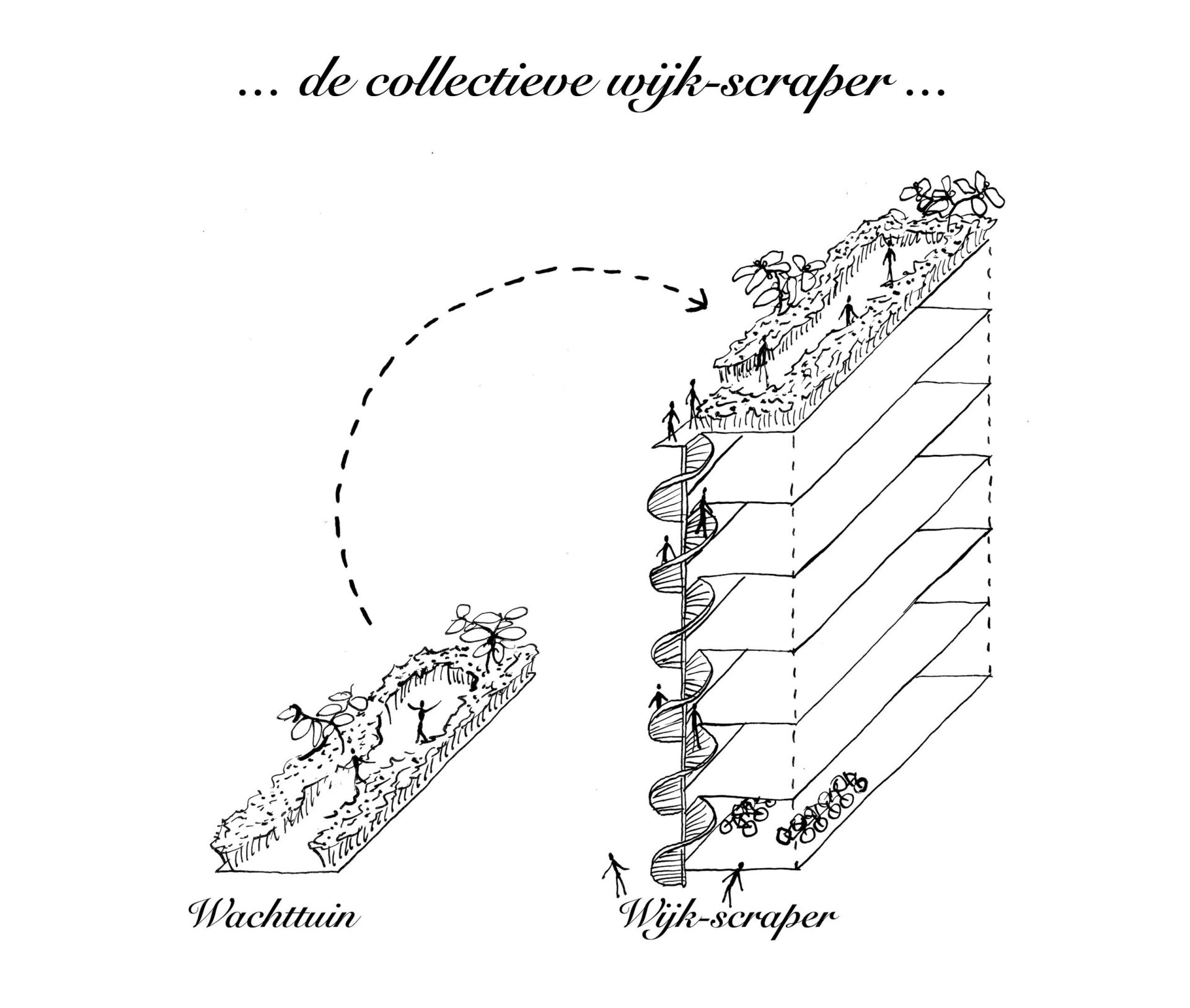 ... de collectieve wijk-scraper ...

Wachttuin

Wijk-scraper